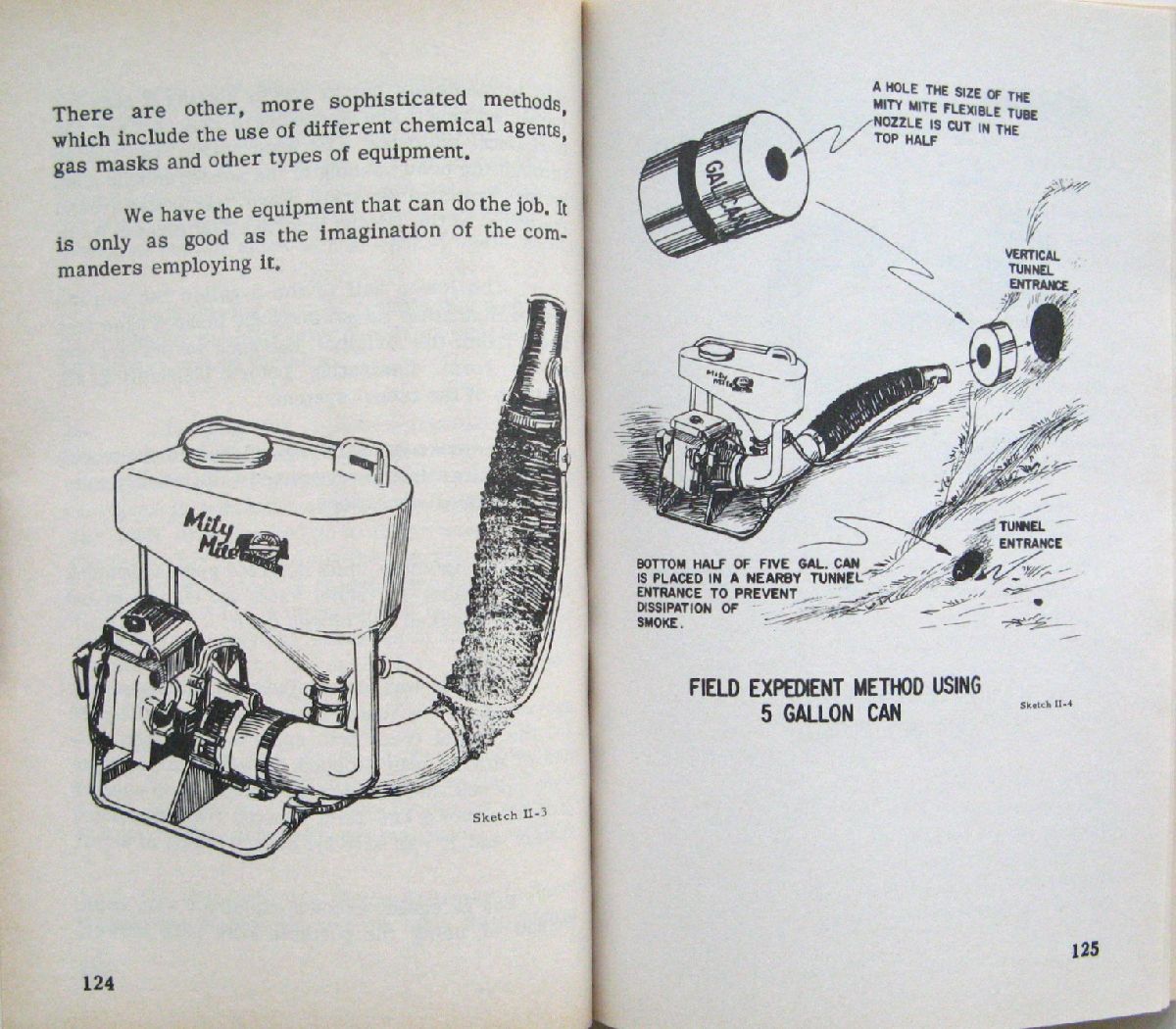 There are other, more sophisticated methods, which include the use of different chemical agents, gas masks and other types of equipment.

We have the equipment that can do the job. It is only as good as the imagination of the commanders employing it.

Mity Mite

Sketch II-3

124

A HOLE THE SIZE OF THE MITY MITE FLEXIBLE TUBE NOZZLE IS CUT IN THE TOP HALF

5 GAL. CAN

VERTICAL TUNNEL ENTRANCE

Mity Mite

TUNNEL ENTRANCE

BOTTOM HALF OF FIVE GAL. CAN IS PLACED IN A NEARBY TUNNEL ENTRANCE TO PREVENT DISSIPATION OF SMOKE.

FIELD EXPEDIENT METHOD USING 5 GALLON CAN

Sketch II-4

125